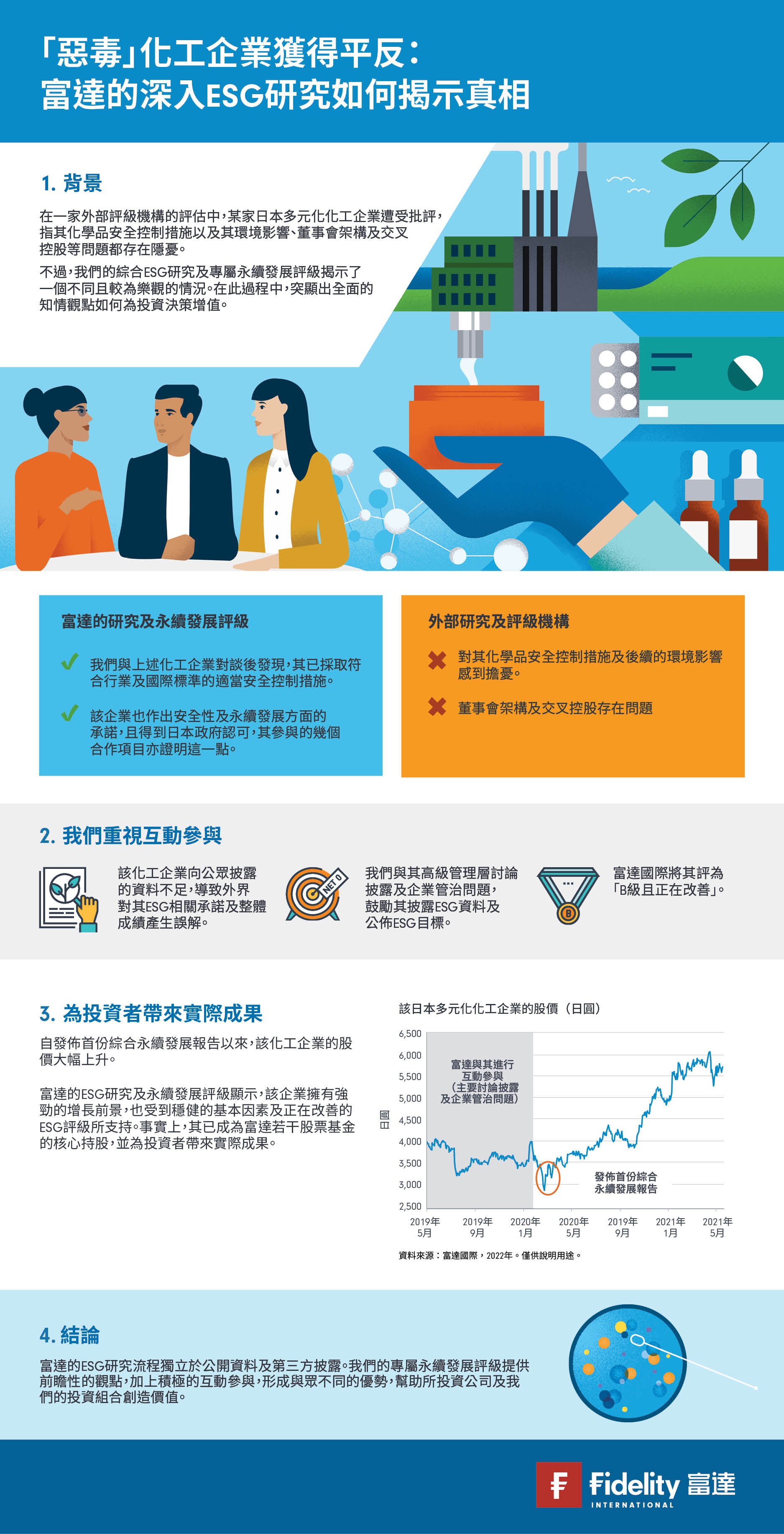 「惡毒」化工企業獲得平反：
富達的深入ESG研究如何揭示真相

1. 背景

在一家外部評級機構的評估中，某家日本多元化化工企業遭受批評，指其化學品安全控制措施以及其環境影響、董事會架構及交叉控股等問題都存在隱憂。

不過，我們的綜合ESG研究及專屬永續發展評級揭示了一個不同且較為樂觀的情況。在此過程中，突顯出全面的知情觀點如何為投資決策增值。

富達的研究及永續發展評級

我們與上述化工企業對談後發現，其已採取符合行業及國際標準的適當安全控制措施。

該企業也作出安全性及永續發展方面的承諾，且得到日本政府認可，其參與的幾個合作項目亦證明這一點。

外部研究及評級機構

對其化學品安全控制措施及後續的環境影響感到擔憂。

董事會架構及交叉控股存在問題

2. 我們重視互動參與

該化工企業向公眾披露的資料不足，導致外界對其ESG相關承諾及整體成績產生誤解。

NET 0

我們與其高級管理層討論披露及企業管治問題，鼓勵其披露ESG資料及公佈ESG目標。

B

富達國際將其評為「B級且正在改善」。

3. 為投資者帶來實際成果

自發佈首份綜合永續發展報告以來，該化工企業的股價大幅上升。

富達的ESG研究及永續發展評級顯示，該企業擁有強勁的增長前景，也受到穩健的基本因素及正在改善的ESG評級所支持。事實上，其已成為富達若干股票基金的核心持股，並為投資者帶來實際成果。

該日本多元化化工企業的股價（日圓）

6,500
6,000
5,500
5,000
4,500
4,000
3,500
3,000
2,500

日圓

富達與其進行互動參與（主要討論披露及企業管治問題）

發佈首份綜合永續發展報告

2019年5月 2019年9月 2020年1月 2020年5月 2019年9月 2021年1月 2021年5月

資料來源：富達國際，2022年。僅供說明用途。

4. 結論

富達的ESG研究流程獨立於公開資料及第三方披露。我們的專屬永續發展評級提供前瞻性的觀點，加上積極的互動參與，形成與眾不同的優勢，幫助所投資公司及我們的投資組合創造價值。

Fidelity 富達
INTERNATIONAL