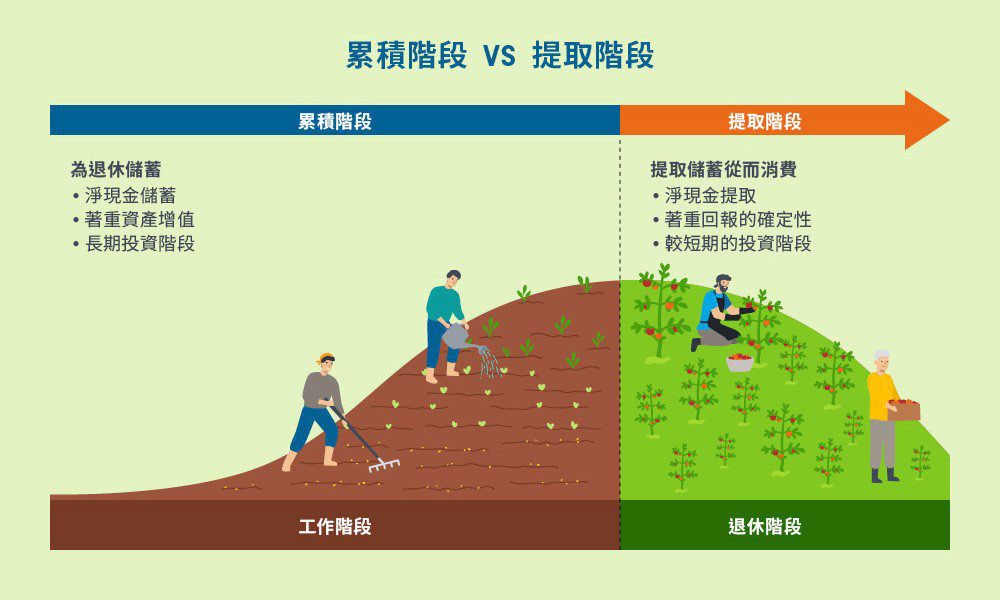 累積階段 VS 提取階段

累積階段

提取階段

為退休儲蓄
• 淨現金儲蓄
• 著重資產增值
• 長期投資階段

提取儲蓄從而消費
• 淨現金提取
• 著重回報的確定性
• 較短期的投資階段

工作階段

退休階段